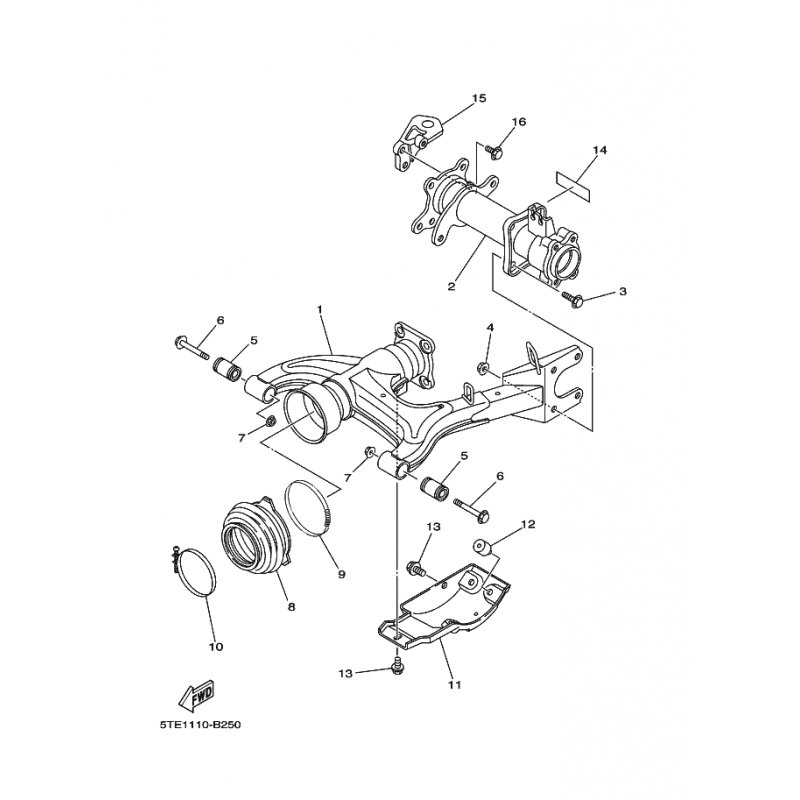 15
16
14
2
3
1
6
5
4
7
7
5
6
13
12
9
8
10
13
11
FWD
5TE1110-B250