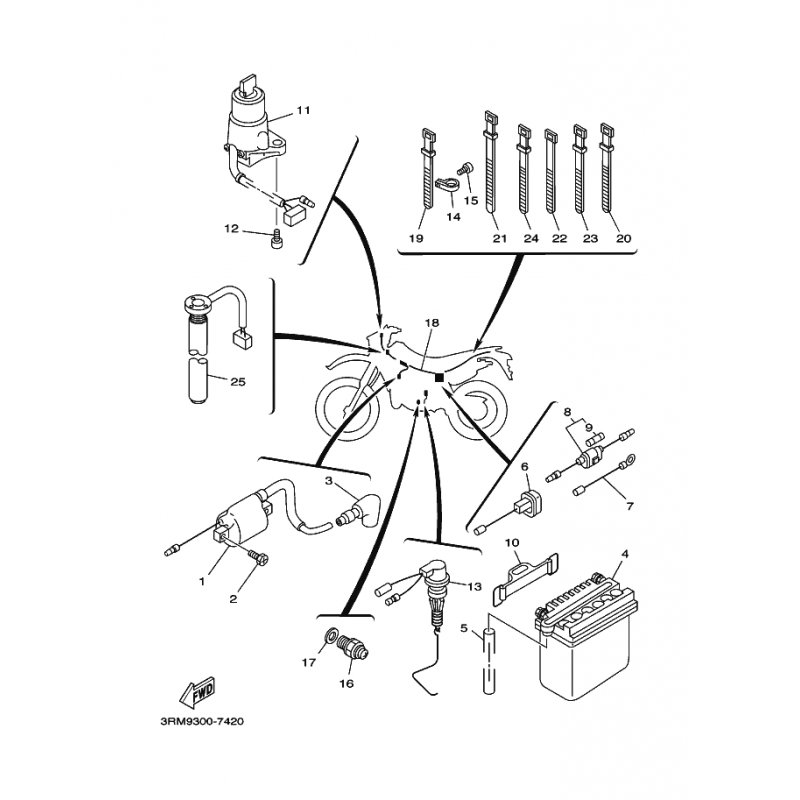 11
12
19
14
15
21
24
22
23
20
18
25
8
9
6
7
3
1
2
10
4
13
5
17
16
FWD
3RM9300-7420