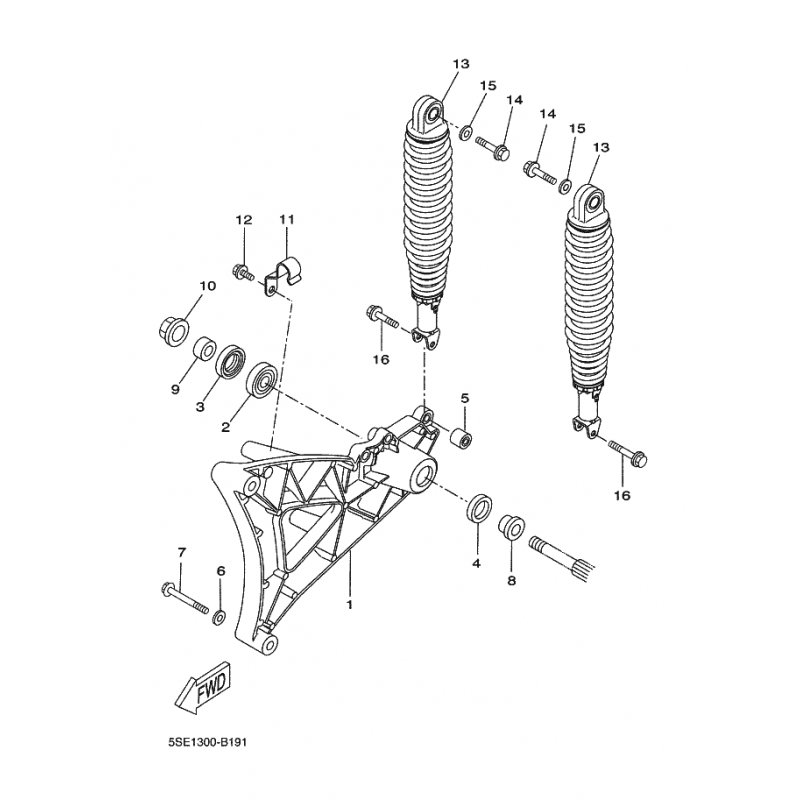 13
15
14
14
15
13
12
11
10
16
9
3
2
5
16
4
8
7
6
1
FWD
5SE1300-B191