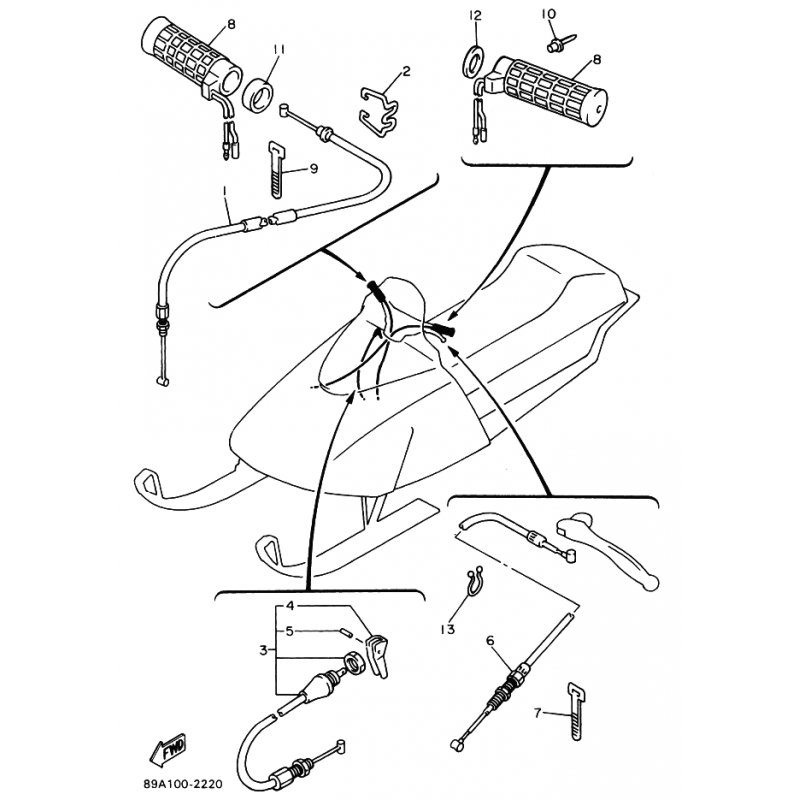 8
11
2
12
10
8
9
1
4
5
3
13
6
7
FWD
89A100-2220