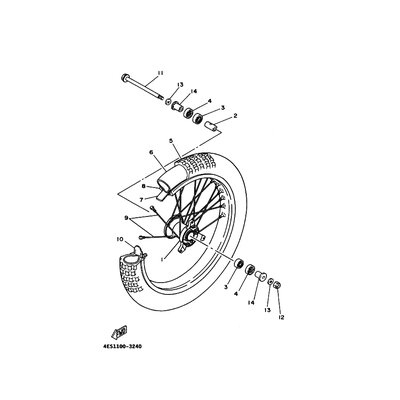 11
13
14
4
3
2
5
6
8
7
9
10
1
3
4
14
13
12
4ES1100-3240