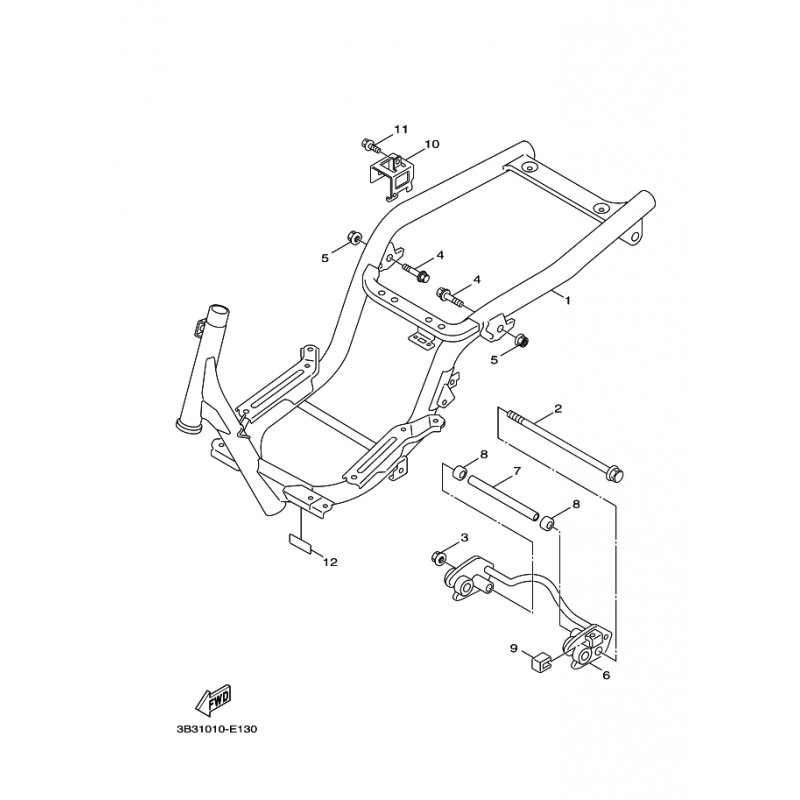 11
10
5
4
4
1
5
2
8
7
8
3
12
9
6
FWD
3B31010-E130