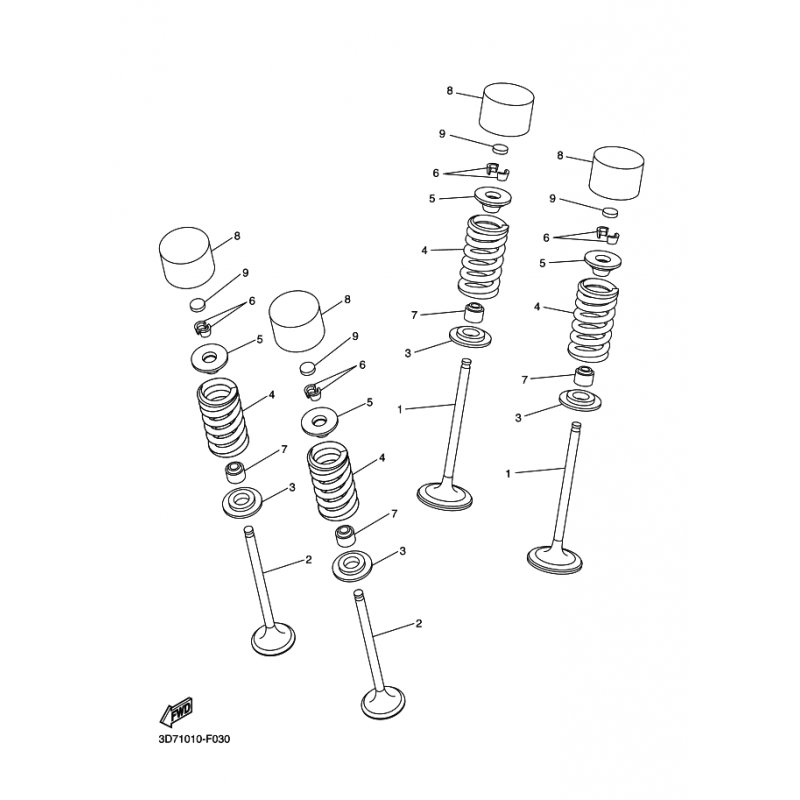 8
9
6
5
4
7
3
1
8
9
6
5
4
7
3
1
8
9
6
5
4
7
3
2
8
9
6
5
4
7
3
2
FWD
3D71010-F030