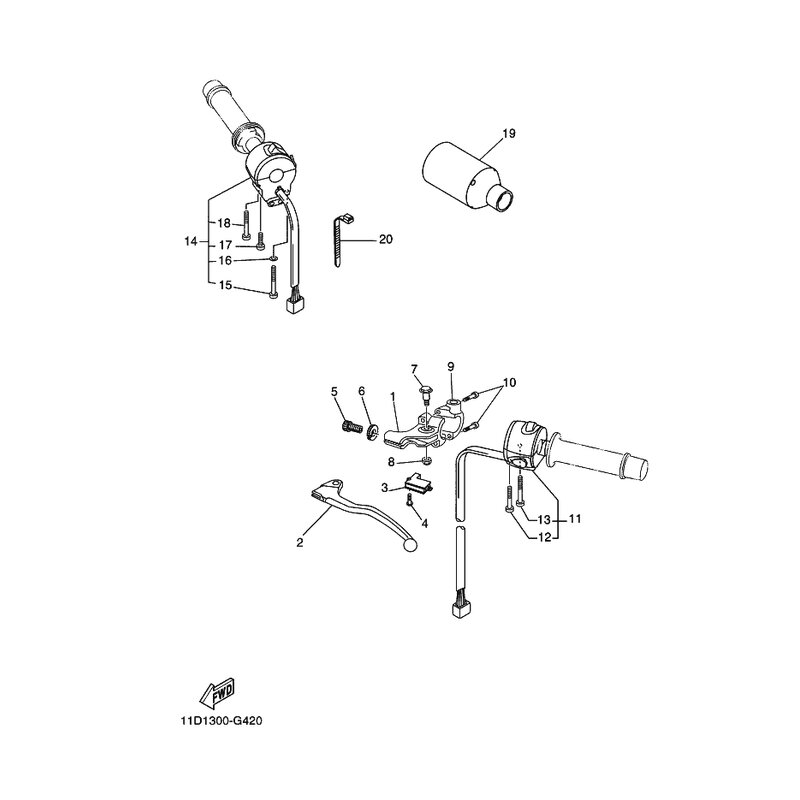 19
18
17
14
16
15
20
7
9
10
5
6
1
8
3
4
2
13
11
12
FWD
11D1300-G420