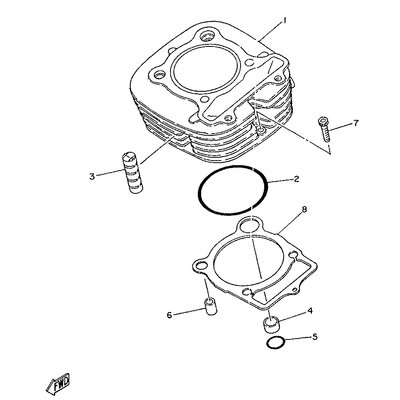 1
7
3
2
8
6
4
5
FWD