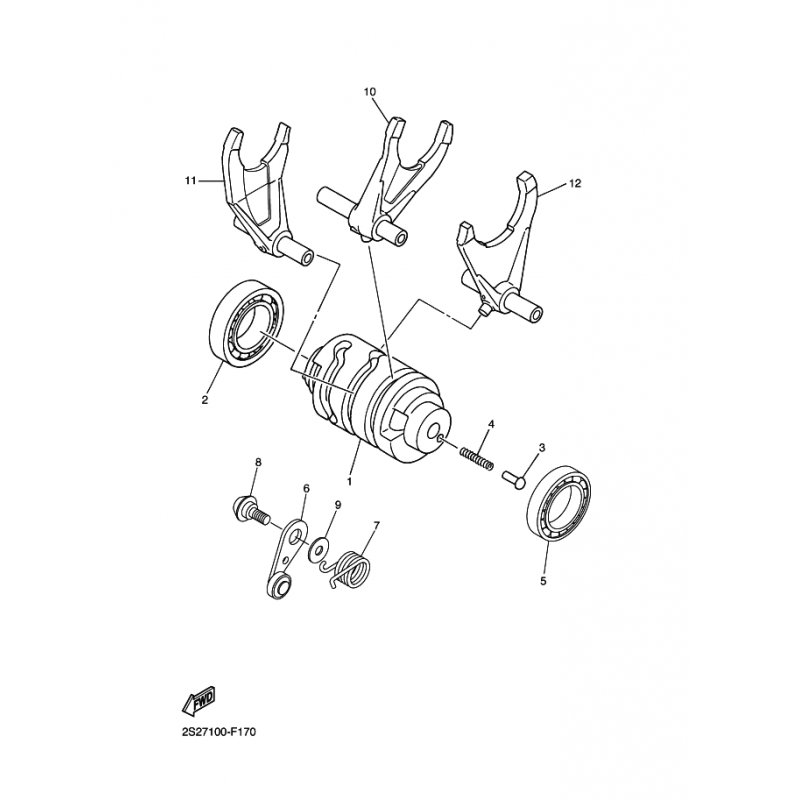 10
11
12
2
4
3
1
8
6
9
7
5
FWD
2S27100-F170