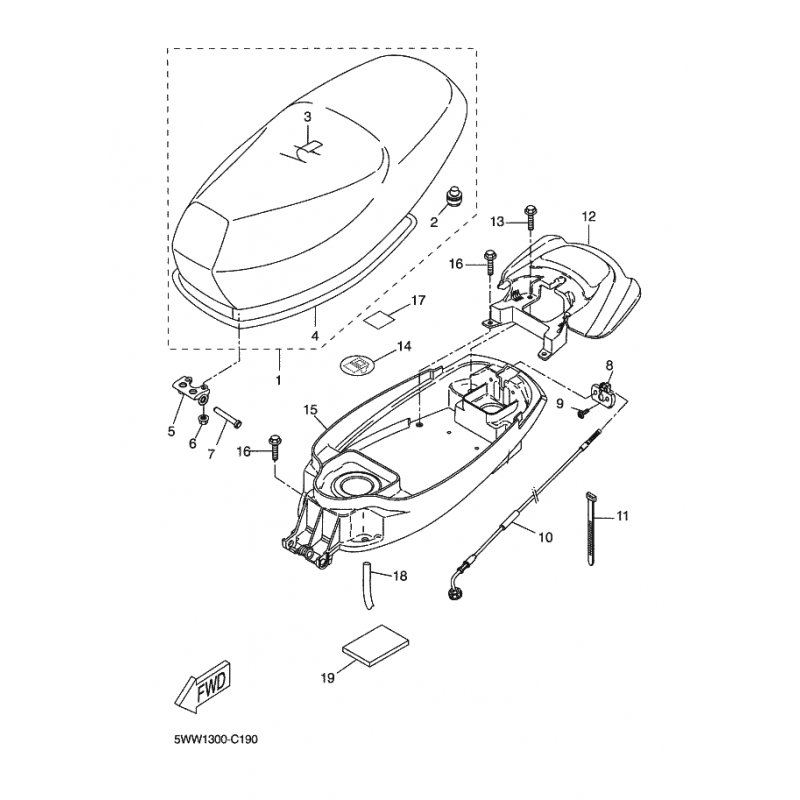 3
2
13
12
16
17
4
14
1
8
9
15
5
6
7
16
11
10
18
19
FWD
5WW1300-C190