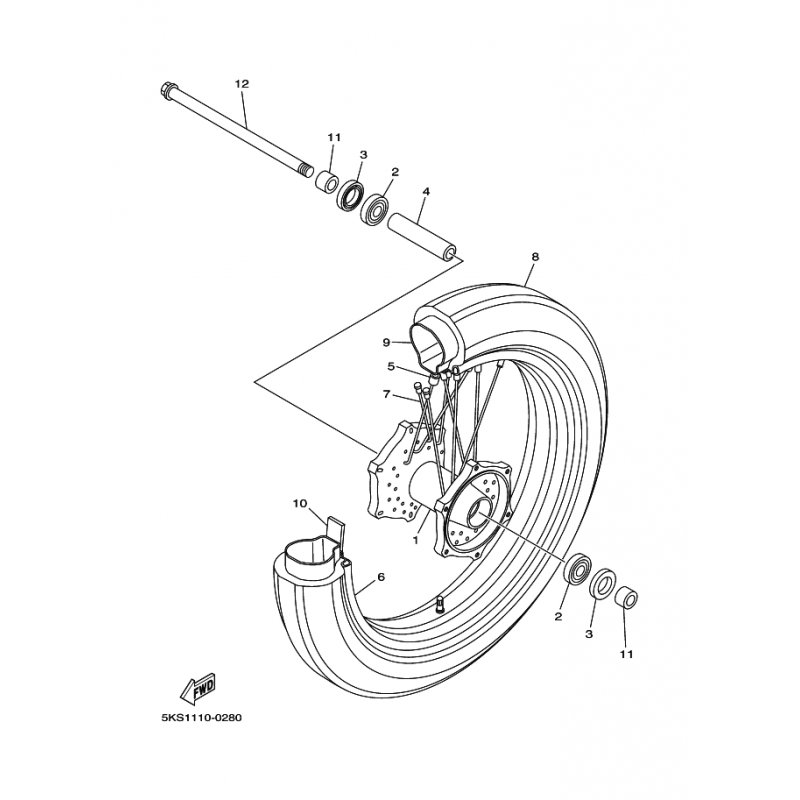 12
11
3
2
4
8
9
5
7
10
1
6
2
3
11
FWD
5KS1110-0280