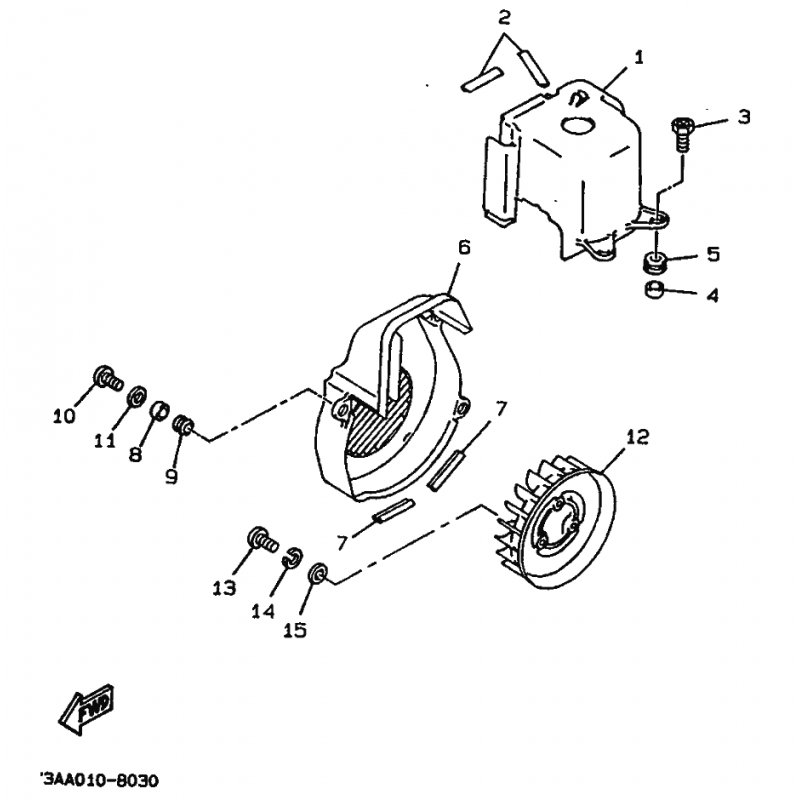 2
1
3
5
4
6
10
11
8
9
7
12
7
13
14
15
FWD
'3AA010-8030