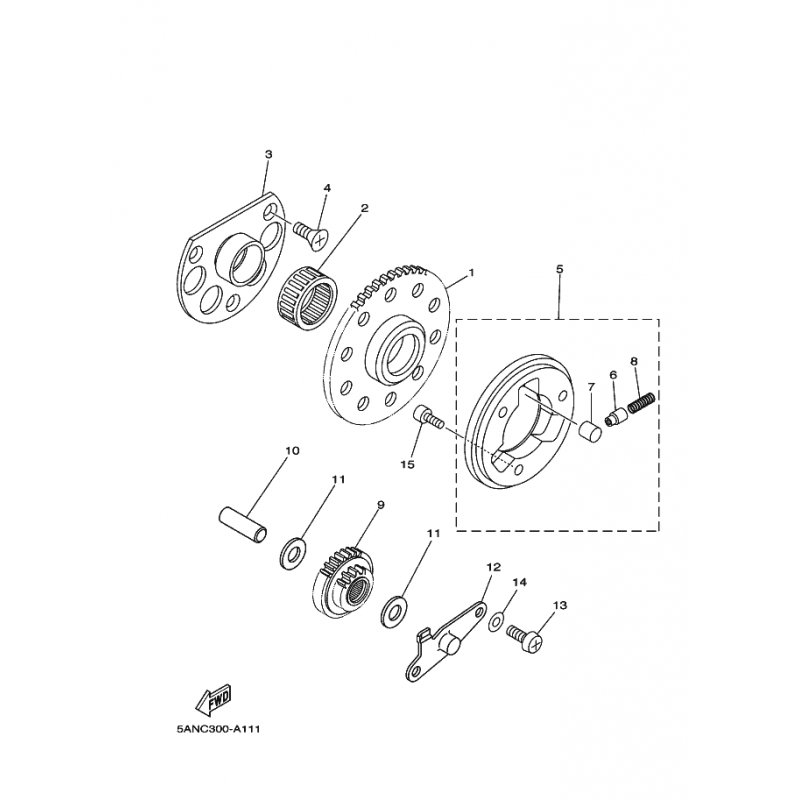 3
4
2
1
5
7
6
8
15
10
11
9
11
12
14
13
FWD
5ANC300-A111