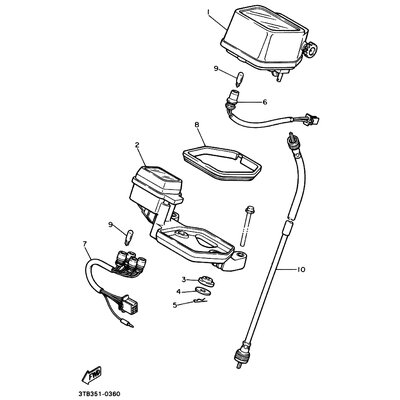 1
9
6
8
2
9
7
3
4
5
10
FWD
3TB351-0360