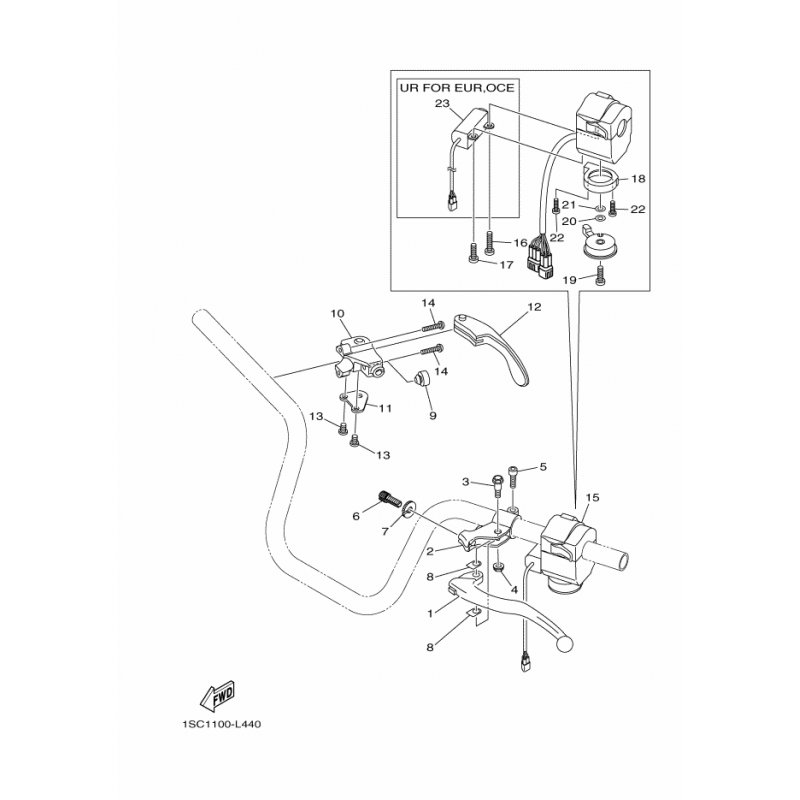 UR FOR EUR,OCE
23
18
21
22
20
22
16
17
19
14
10
12
14
11
9
13
13
5
3
15
6
7
2
8
4
1
8
FWD
1SC1100-L440