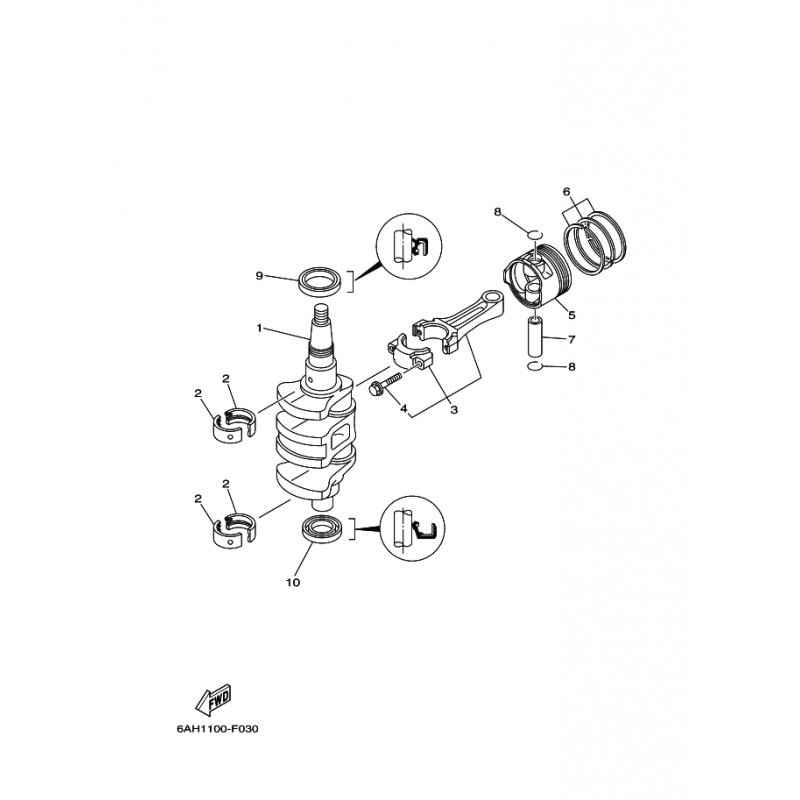 6
8
9
5
1
7
8
2
2
4
3
2
2
10
FWD
6AH1100-F030