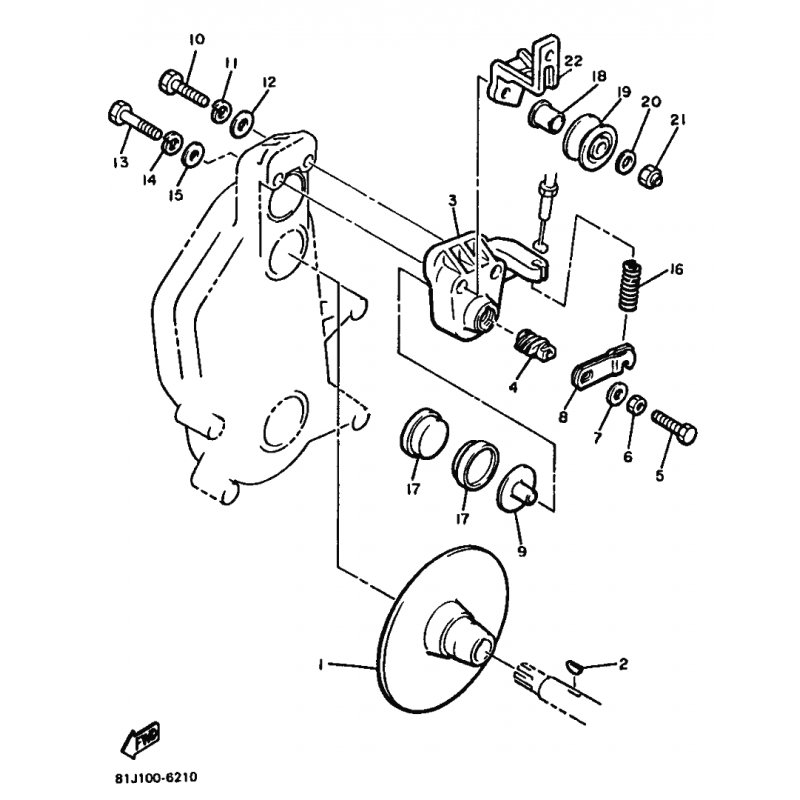 10
11
12
13
14
15
22
18
19
20
21
3
16
4
8
7
6
5
17
17
9
1
2
FWD
81J100-6210