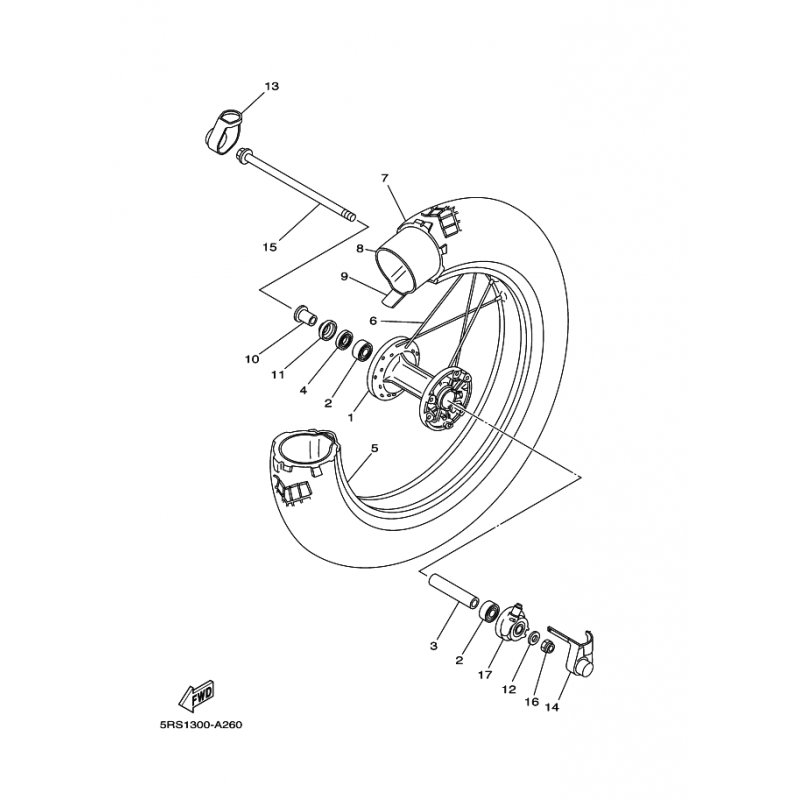 13

7

15

8

9

6

10

11

4

2

1

5

3

2

17

12

16

14

FWD

5RS1300-A260