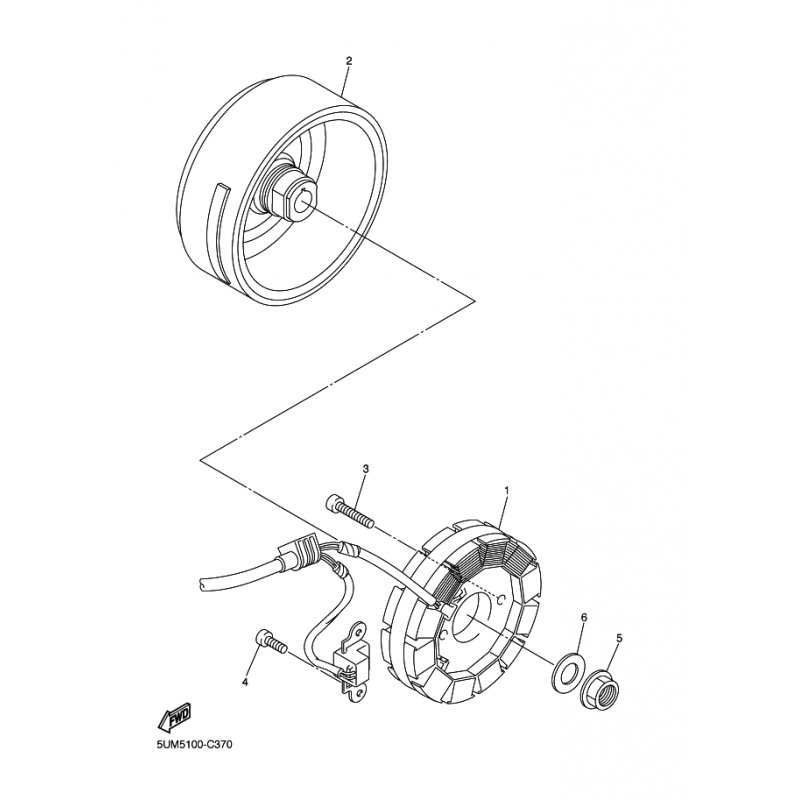 2

3

1

6

5

4

FWD

5UM5100-C370