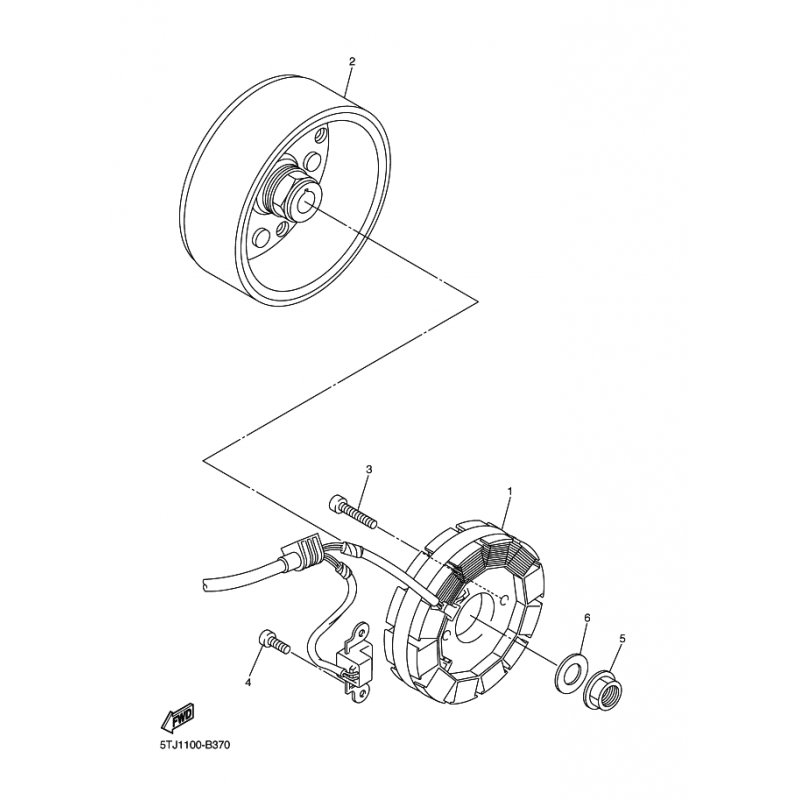 2

3

1

6

5

4

FWD

5TJ1100-B370