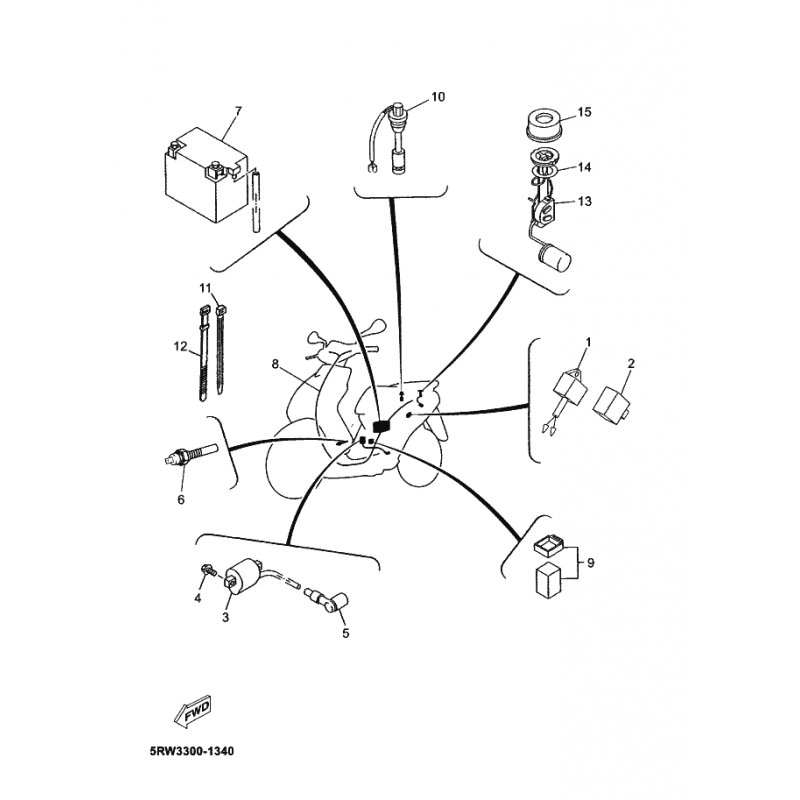 7
10
15
14
13
11
12
8
1
2
6
9
4
3
5
FWD
5RW3300-1340