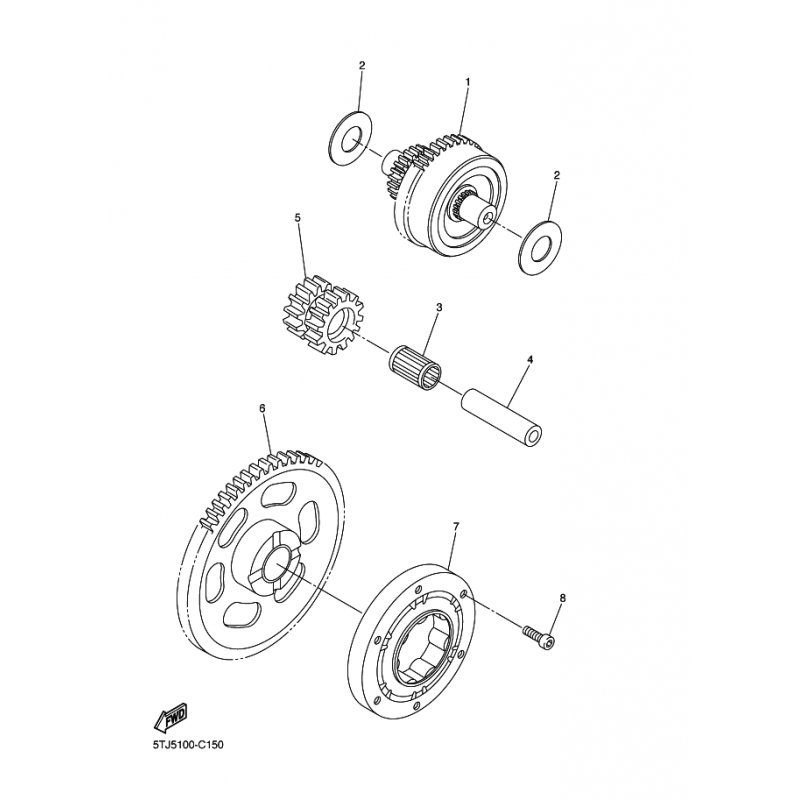 2
1
2
5
3
4
6
7
8
FWD
5TJ5100-C150