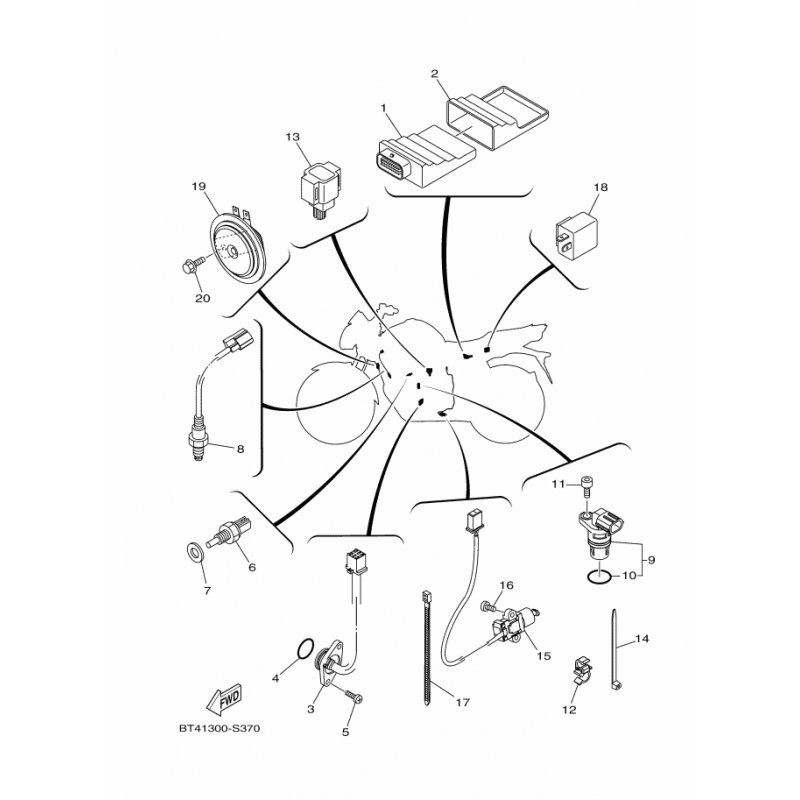 2
1
13
18
19
20
8
11
9
10
6
7
16
15
14
4
3
5
17
12
FWD
BT41300-S370