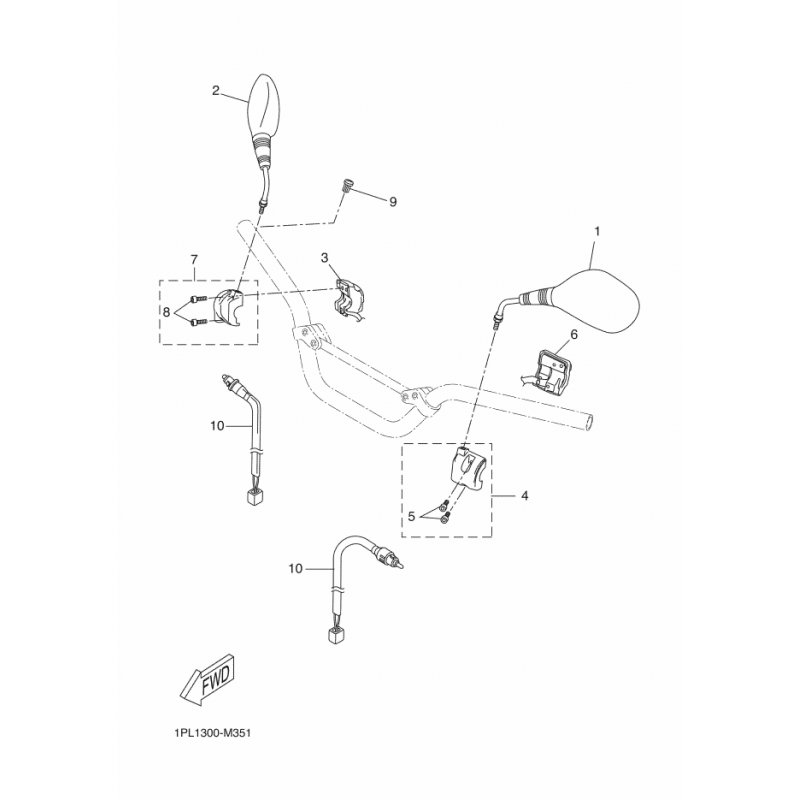 2
9
1
7
3
8
6
10
4
5
10
FWD
1PL1300-M351