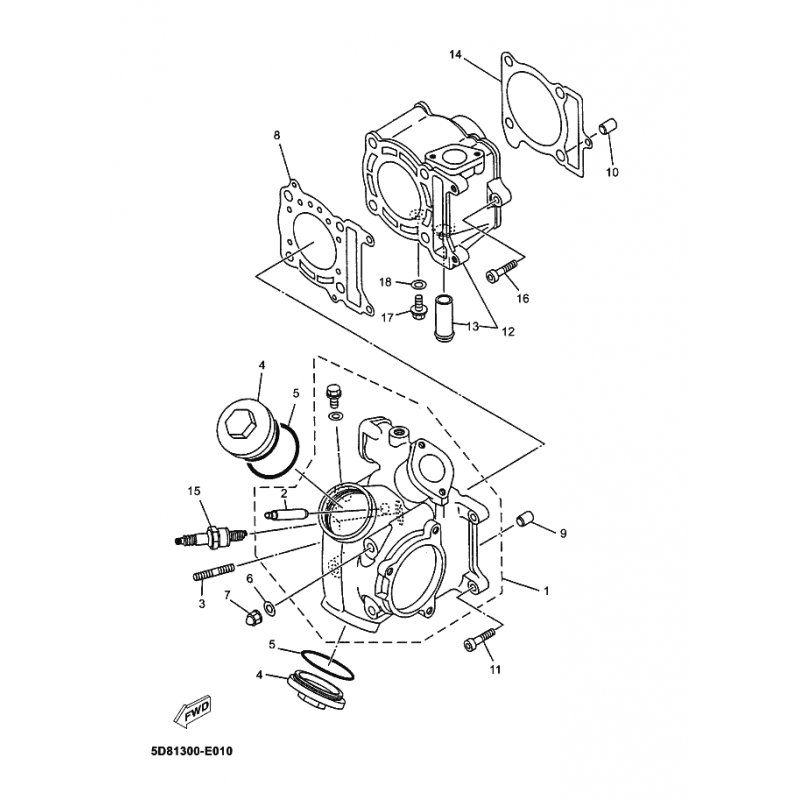 14
8
10
18
16
17
13
12
4
5
15
2
9
3
6
7
1
5
11
4
FWD
5D81300-E010