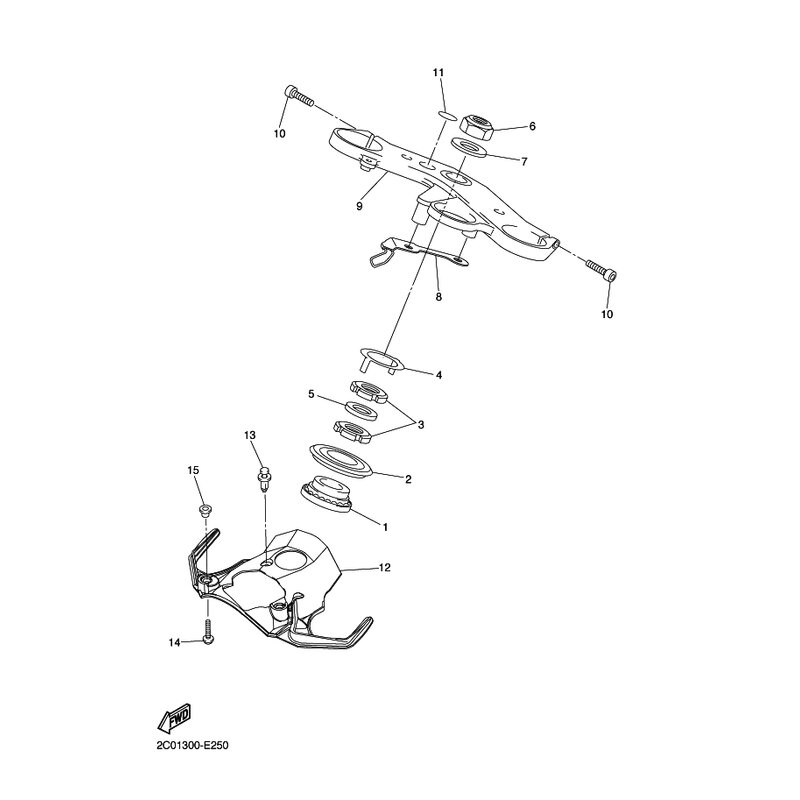 11
6
10
7
9
8
10
4
5
3
13
15
2
1
12
14
FWD
2C01300-E250