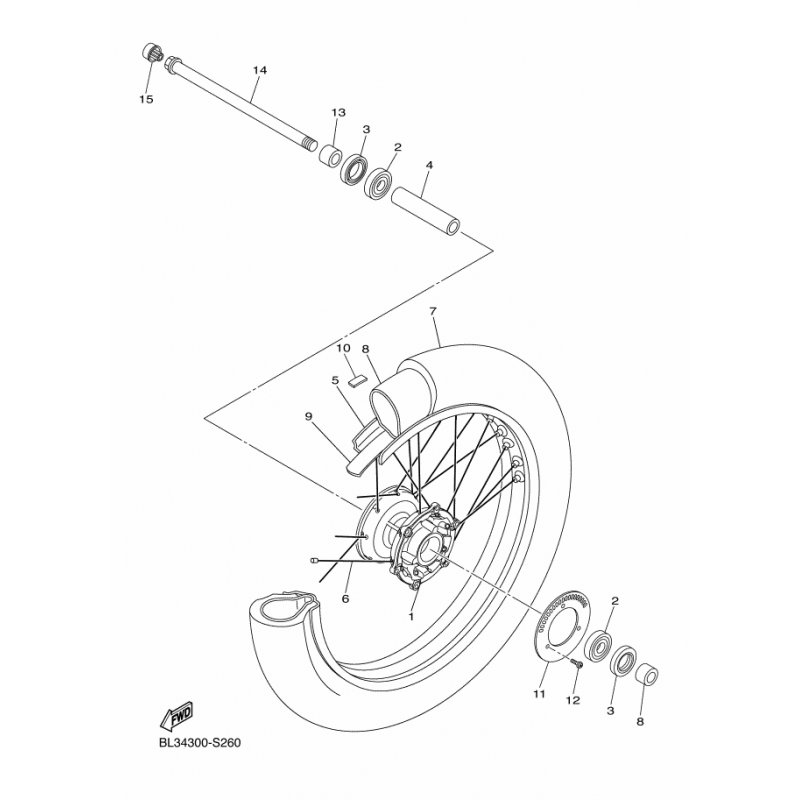 15
14
13
3
2
4
7
10
8
5
9
6
1
2
11
12
3
8
FWD
BL34300-S260