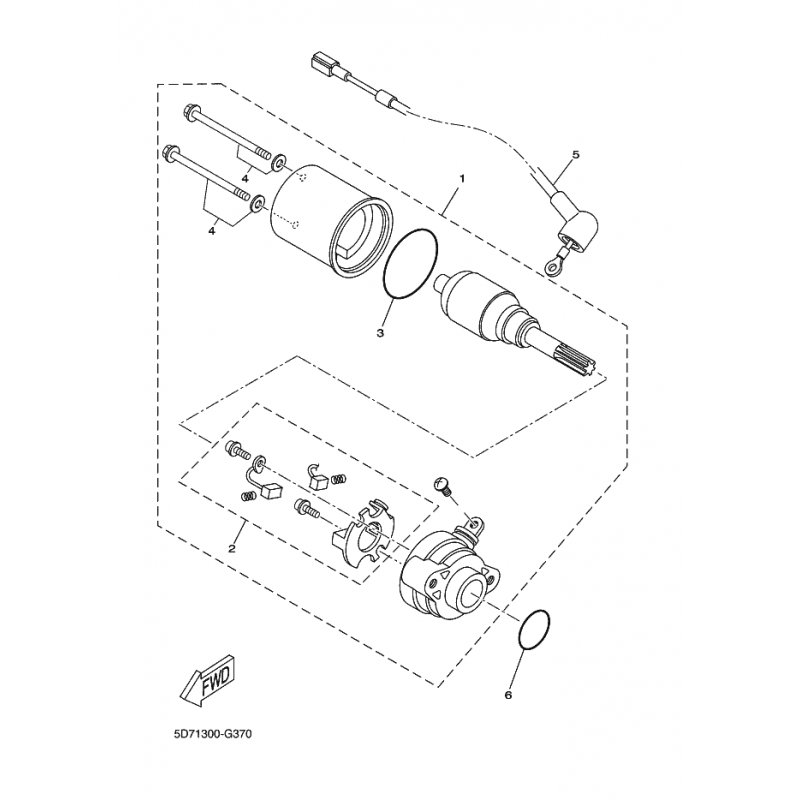 5
1
4
4
3
2
6
FWD
5D71300-G370