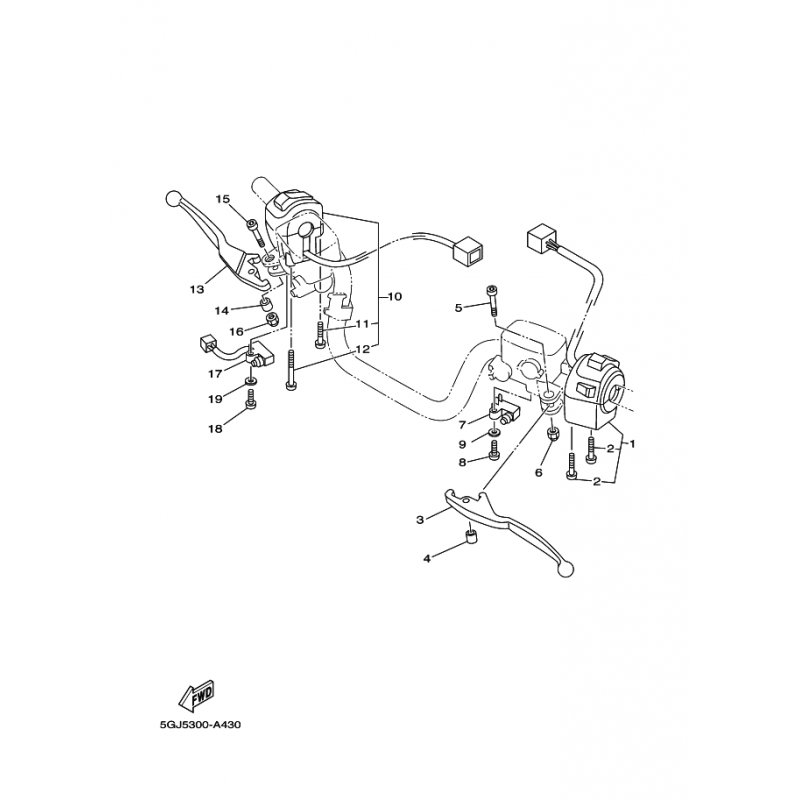 15
13
14
16
17
19
18
10
11
12
5
7
9
8
6
2
1
2
3
4
FWD
5GJ5300-A430