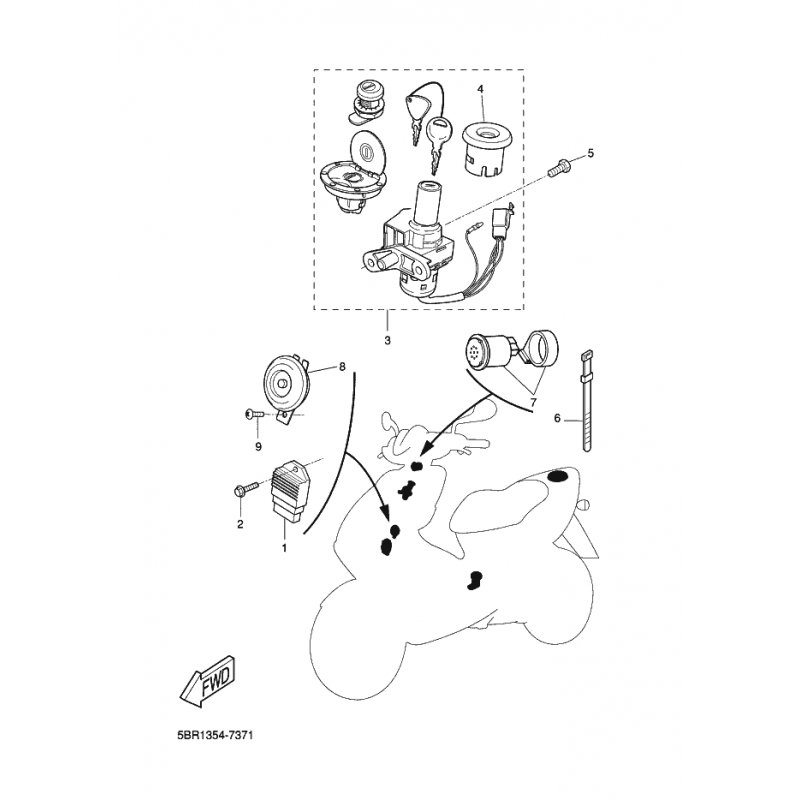 4
5
3
8
7
6
9
2
1
FWD
5BR1354-7371