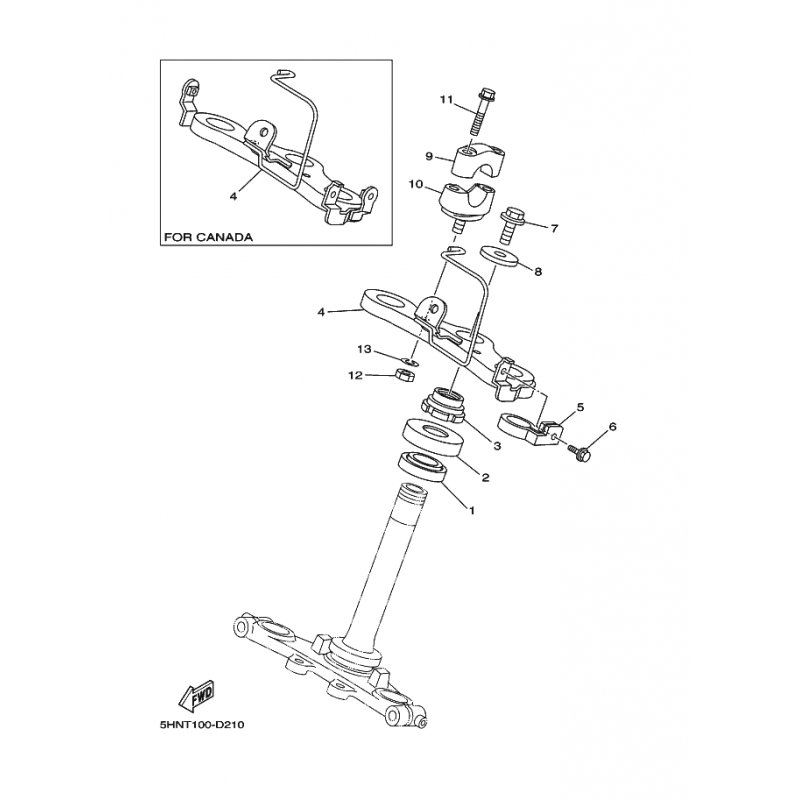 4
FOR CANADA
11
9
10
7
8
4
13
12
5
6
3
2
1
FWD
5HNT100-D210