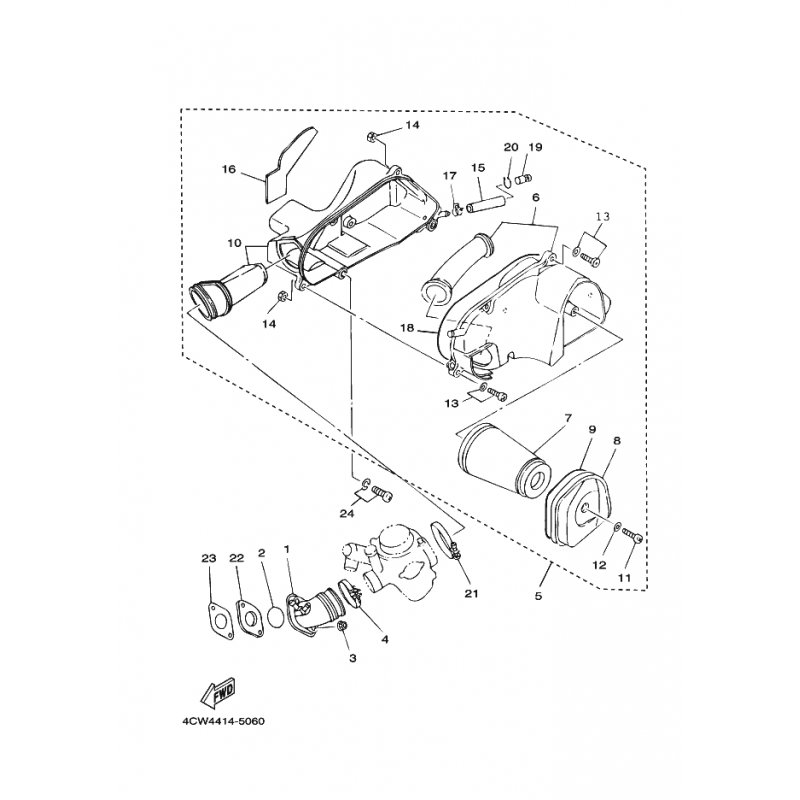 14
16
20
19
17
15
6
13
10
14
18
13
7
9
8
24
23
22
2
1
21
12
11
5
4
3
FWD
4CW4414-5060