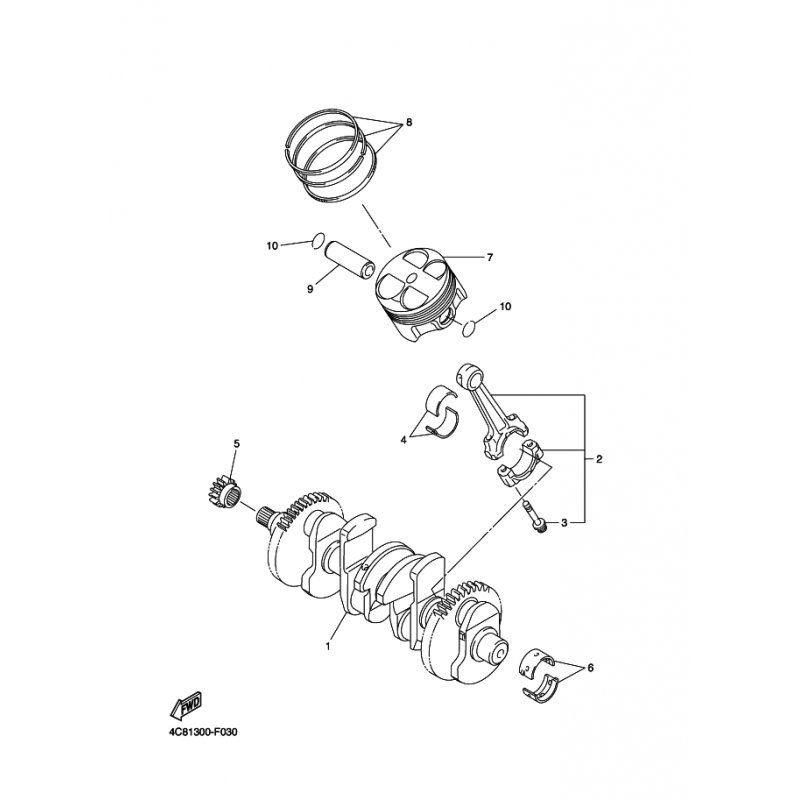 8

10

7

9

10

4

2

5

3

1

6

FWD

4C81300-F030