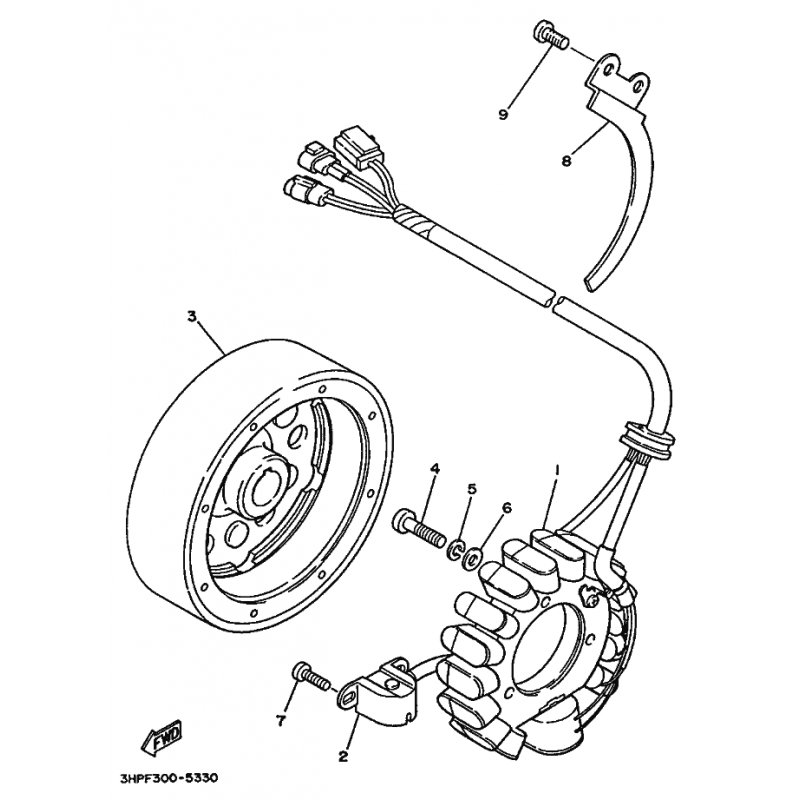 9
8
3
4
5
6
1
7
2
FWD
3HPF300-5330