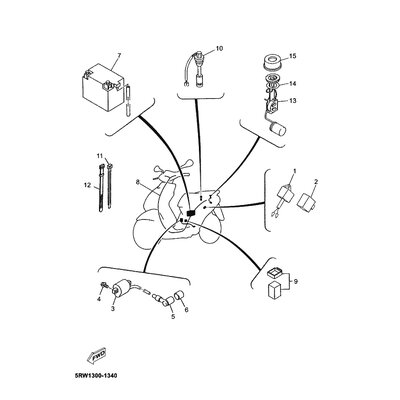 7
10
15
14
13
11
12
8
1
2
9
4
3
5
6
FWD
5RW1300-1340