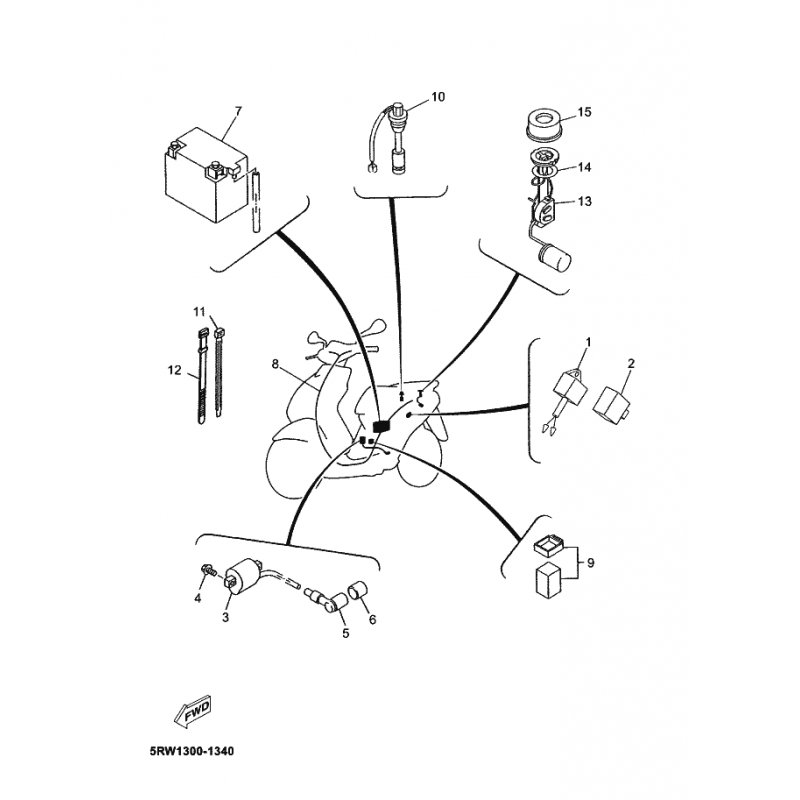 7
10
15
14
13
11
12
8
1
2
9
4
3
5
6
FWD
5RW1300-1340