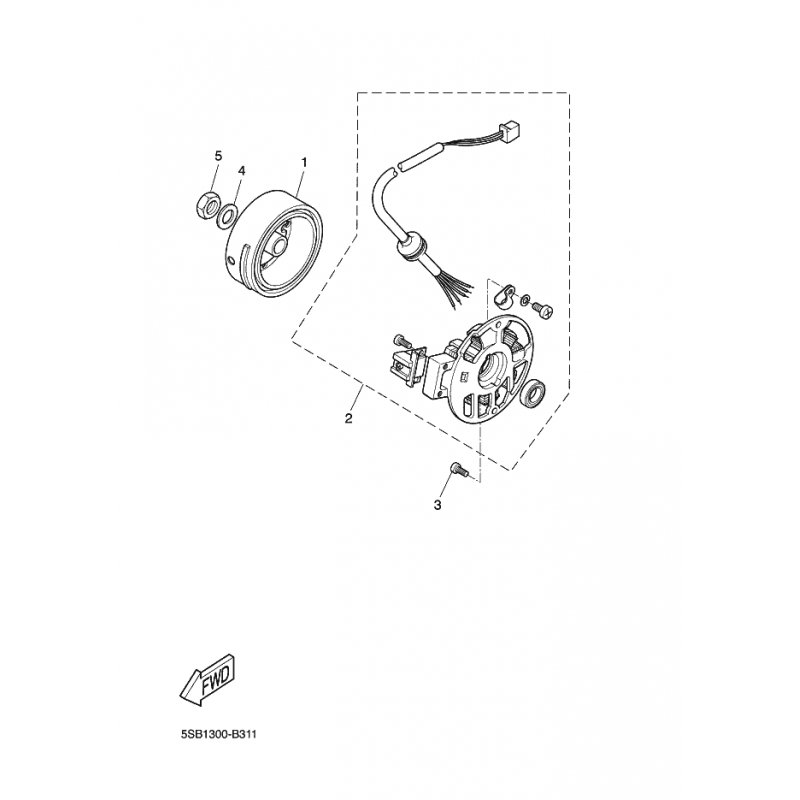 5
4
1
2
3
FWD
5SB1300-B311