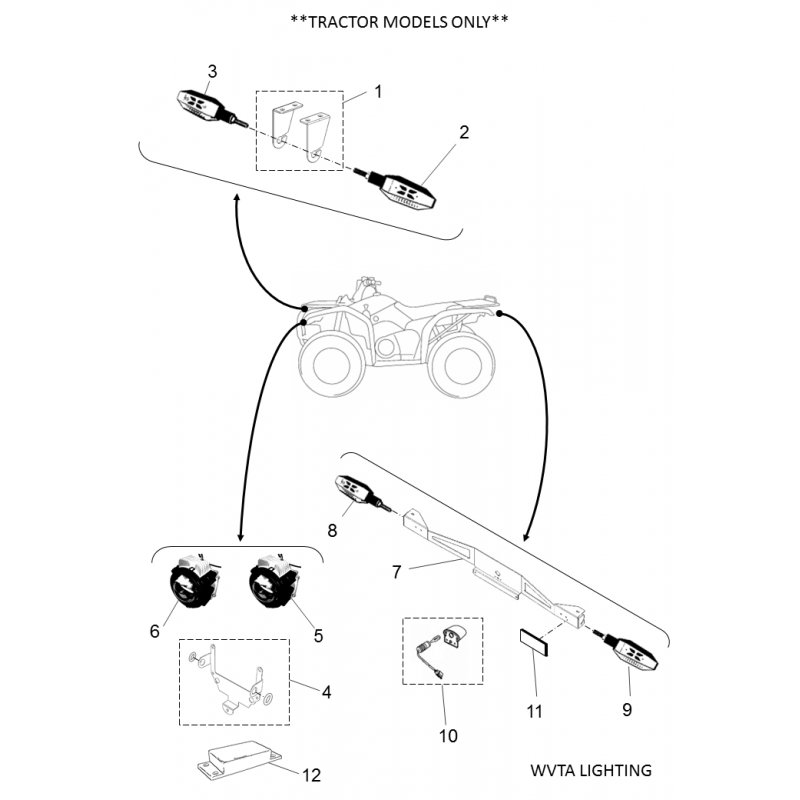 **TRACTOR MODELS ONLY**

3
1
2
8
7
6
5
4
10
11
9
12
WVTA LIGHTING