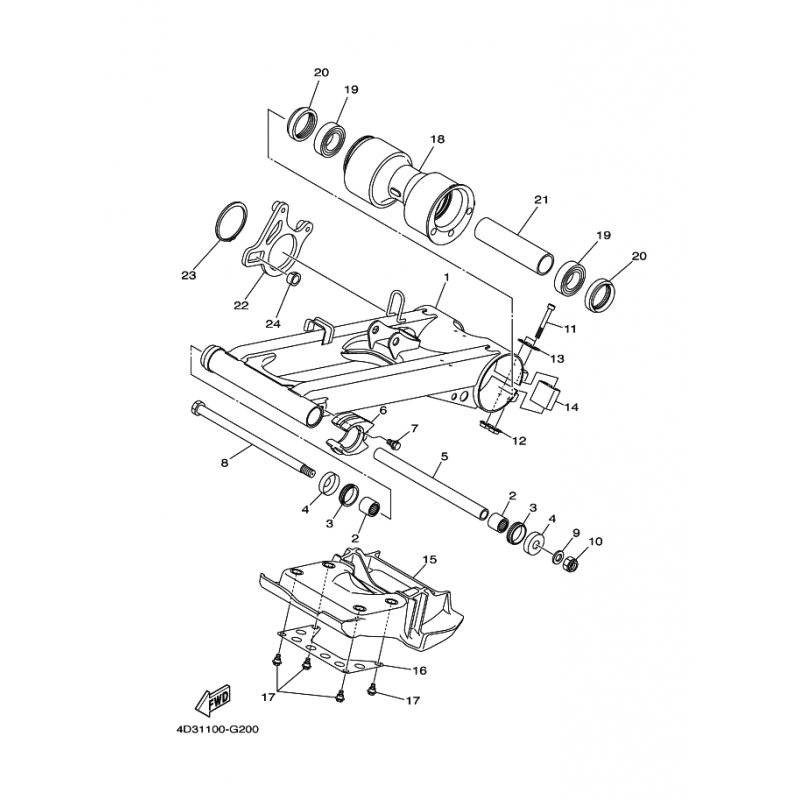 20
19
18
21
19
20
23
22
24
1
11
13
14
12
6
7
8
5
4
3
2
2
3
4
9
10
15
16
17
17
FWD
4D31100-G200