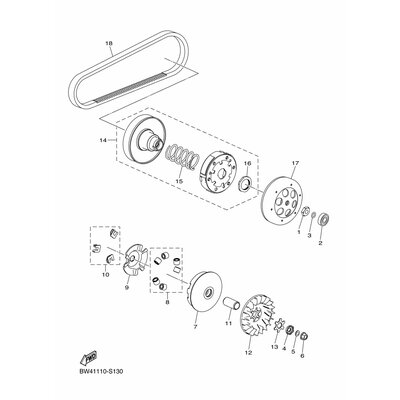 18

14

15

16

17

1

3

2

10

9

8

7

11

12

13

4

5

6

FWD

BW41110-S130