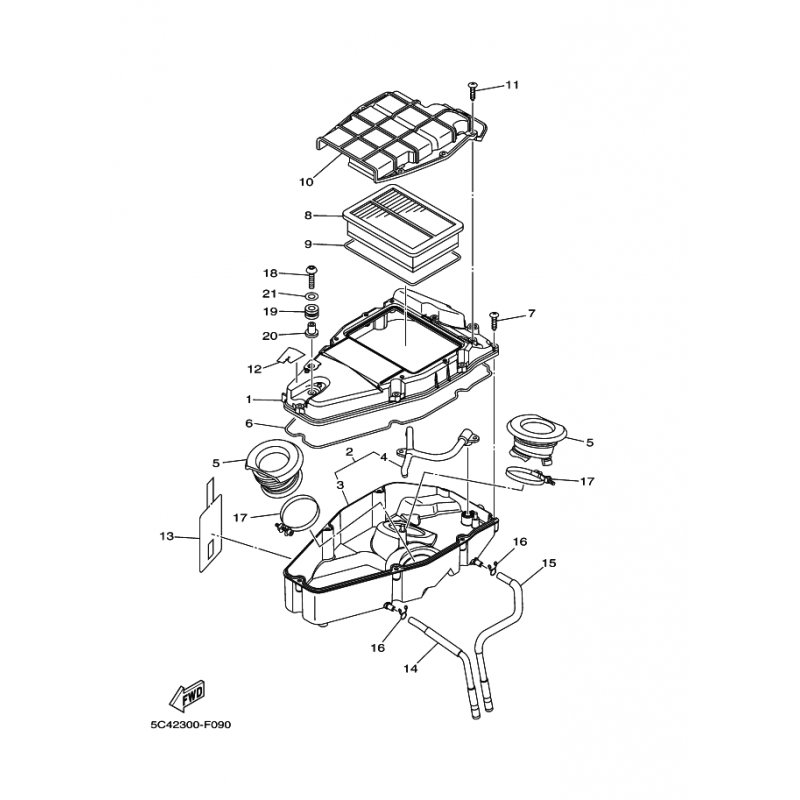 11
10
8
9
18
21
19
20
7
12
1
6
5
2
4
3
5
17
17
13
16
15
16
14
FWD
5C42300-F090