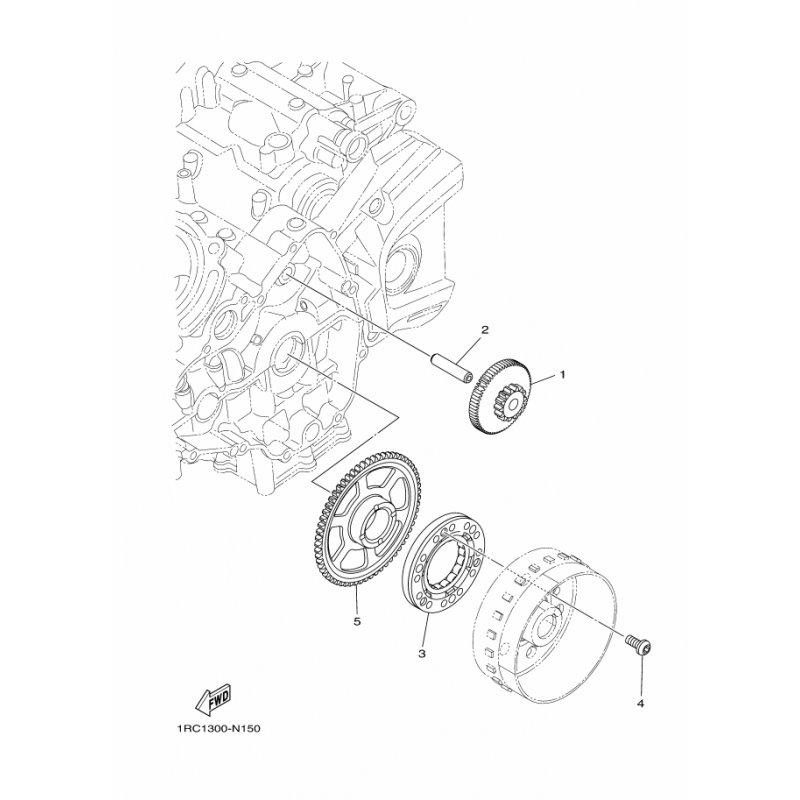 2
1
5
3
4
FWD
1RC1300-N150