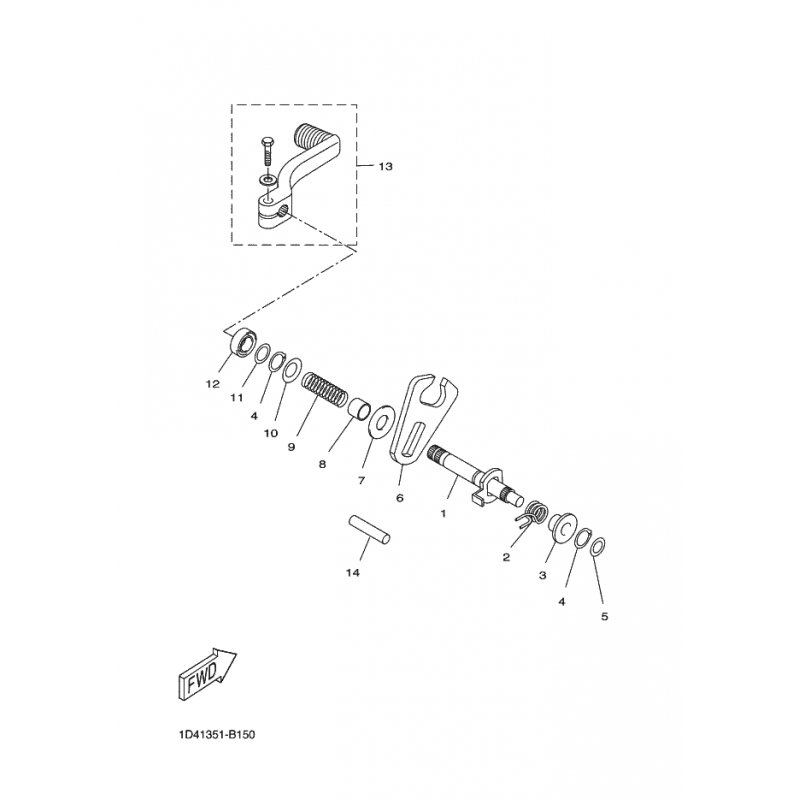 13

12
11
4
10
9
8
7
6
1
2
3
4
5
14

FWD

1D41351-B150