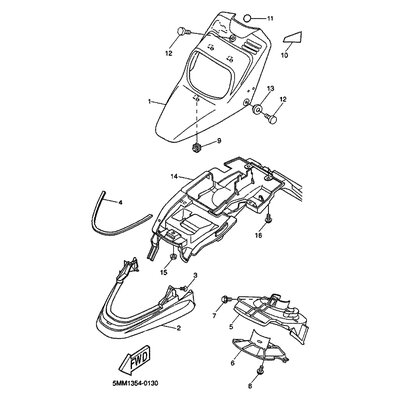 11
12
10
13
12
1
9
14
4
16
15
3
7
5
2
6
FWD
8
5MM1354-0130