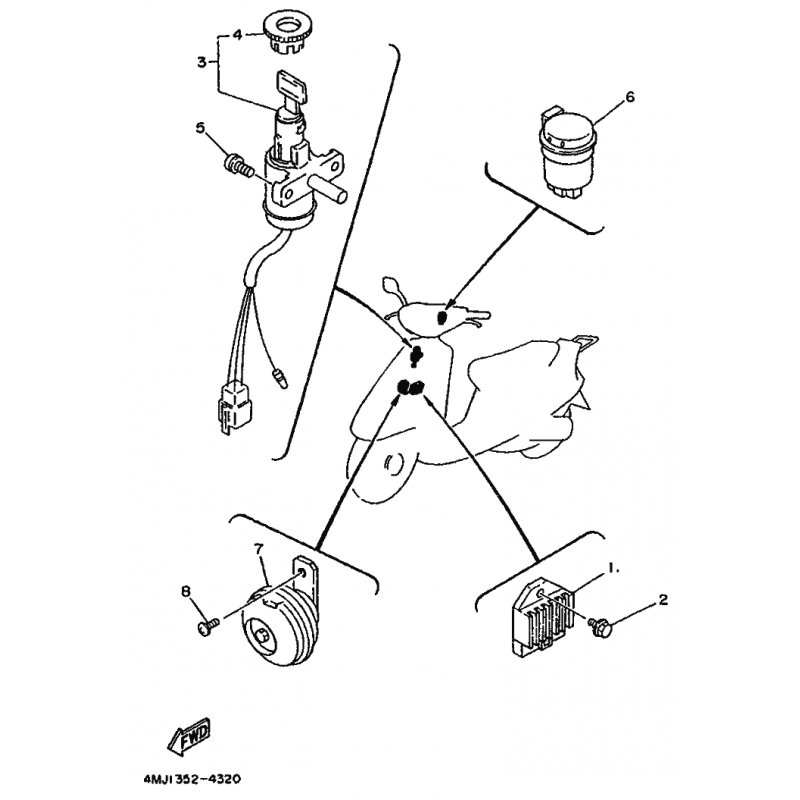 4
3
5
6
7
8
1.
2
FWD
4MJ1352-4320