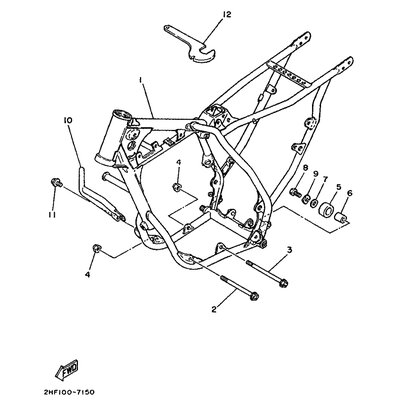 12
1
10
4
8
9
7
5
6
11
3
4
2
FWD
2HF100-7150