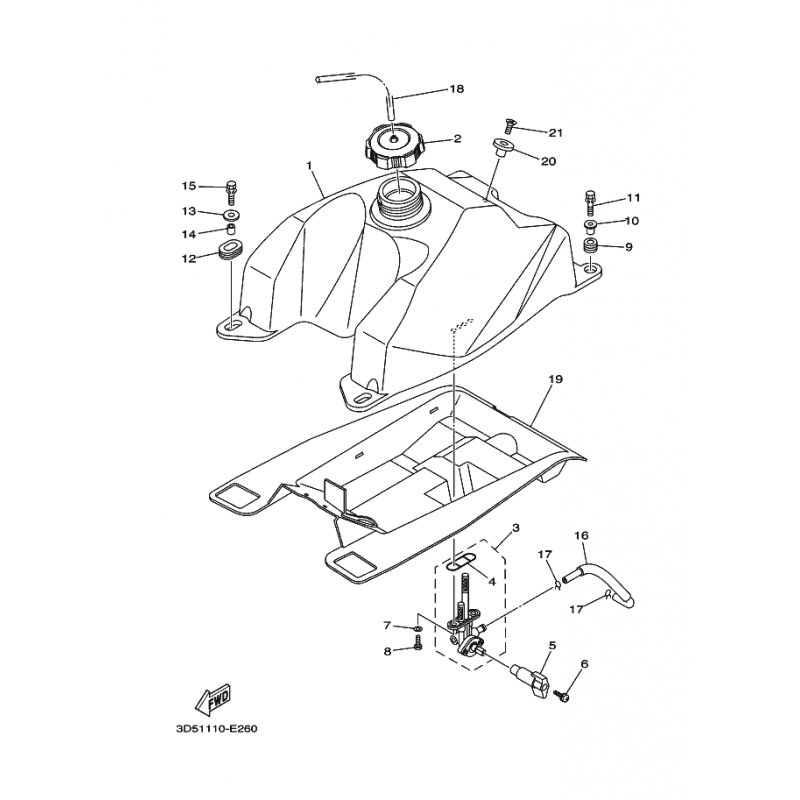 18
2
21
20
1
15
13
14
12
11
10
9
19
3
16
17
4
17
7
8
5
6
FWD
3D51110-E260