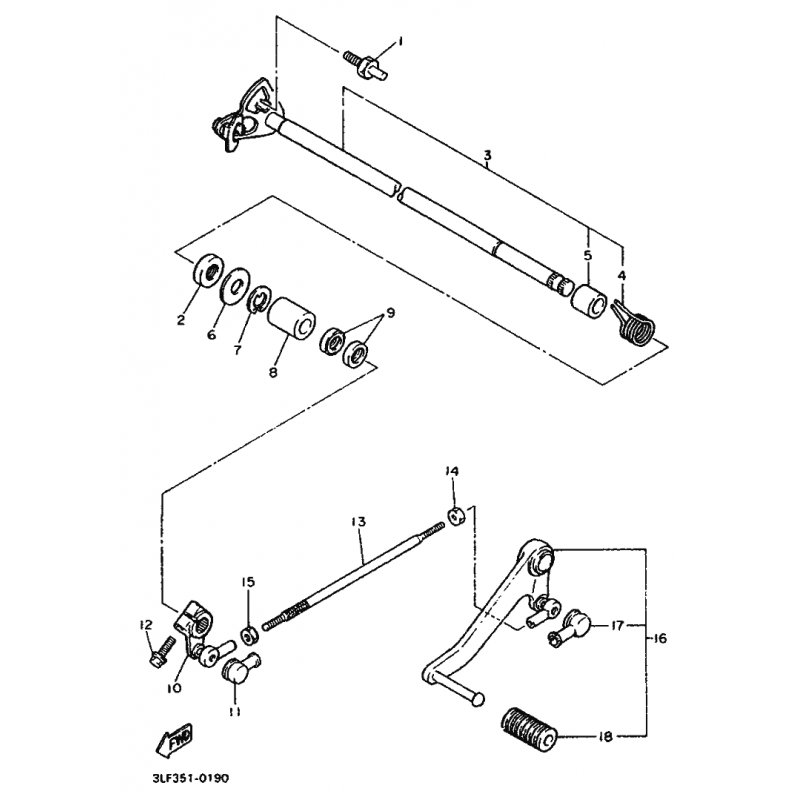 1
3
5
4
2
6
7
8
9
14
13
15
12
10
11
17
16
18
FWD
3LF351-0190