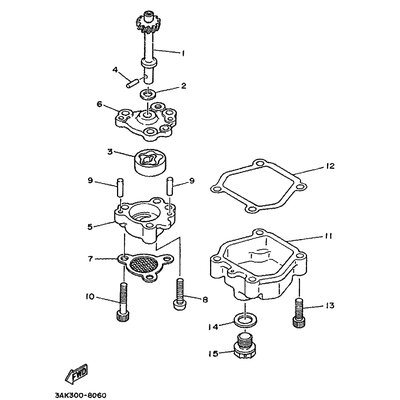 1
4
2
6
3
12
9
9
5
11
7
10
8
13
14
15
FWD
3AK300-8060